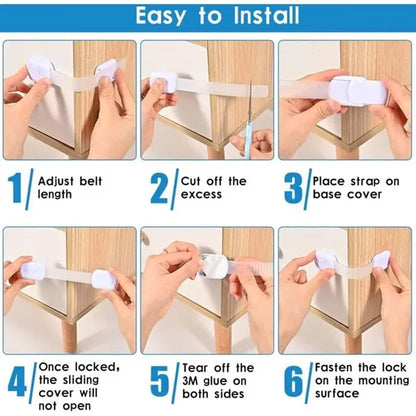 Easy to Install

1/ Adjust belt length

2/ Cut off the excess

3/ Place strap on base cover

4/ Once locked, the sliding cover will not open

5/ Tear off the 3M glue on both sides

6/ Fasten the lock on the mounting surface